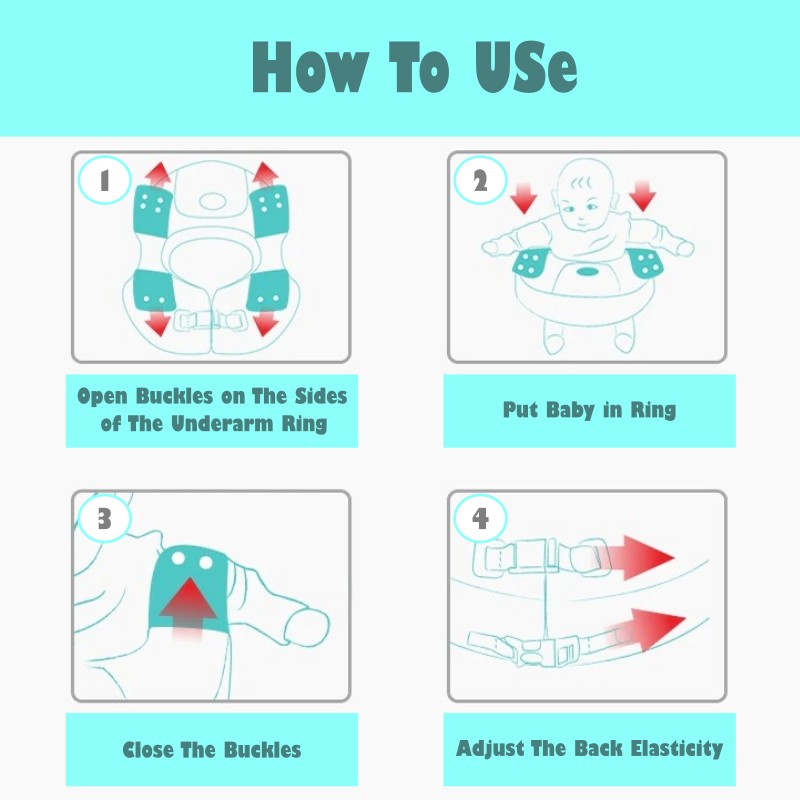 How To USe

1

Open Buckles on The Sides of The Underarm Ring

2

Put Baby in Ring

3

Close The Buckles

4

Adjust The Back Elasticity